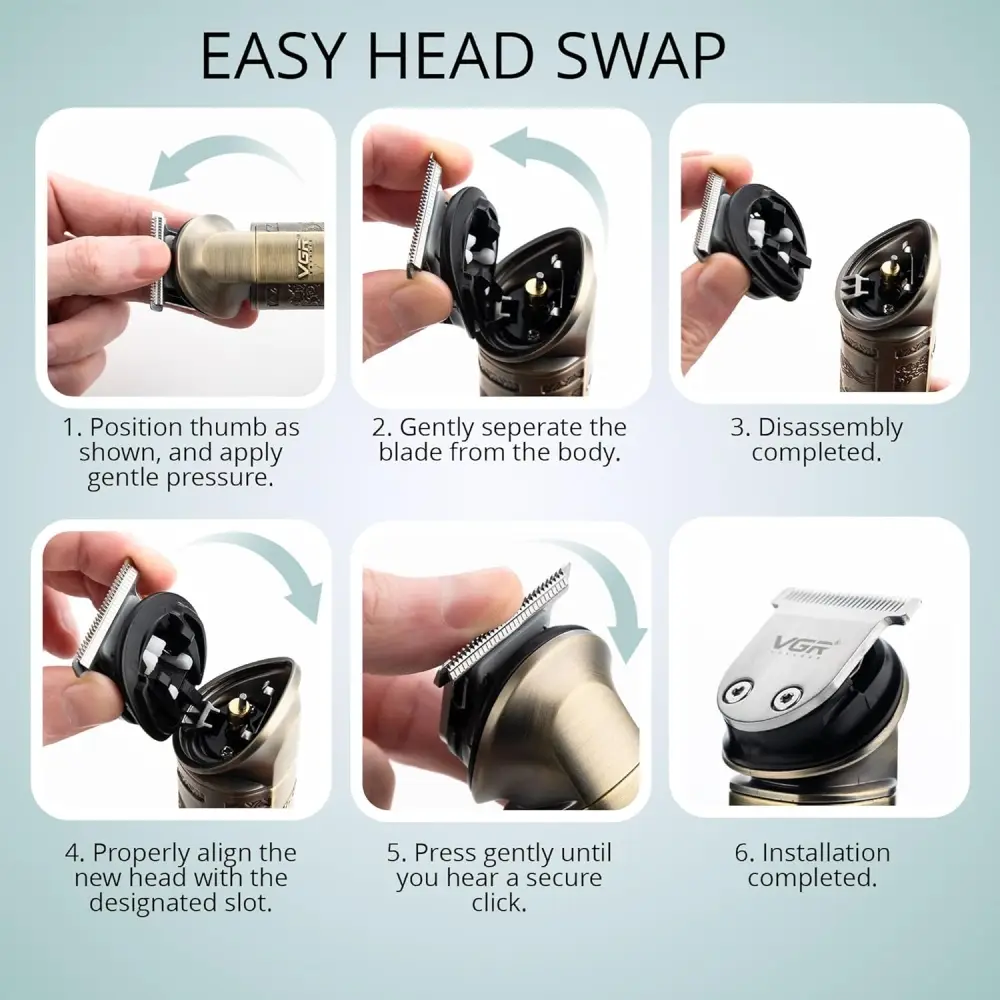 EASY HEAD SWAP

VGR

1. Position thumb as shown, and apply gentle pressure.

2. Gently seperate the blade from the body.

3. Disassembly completed.

4. Properly align the new head with the designated slot.

5. Press gently until you hear a secure click.

VGR

6. Installation completed.