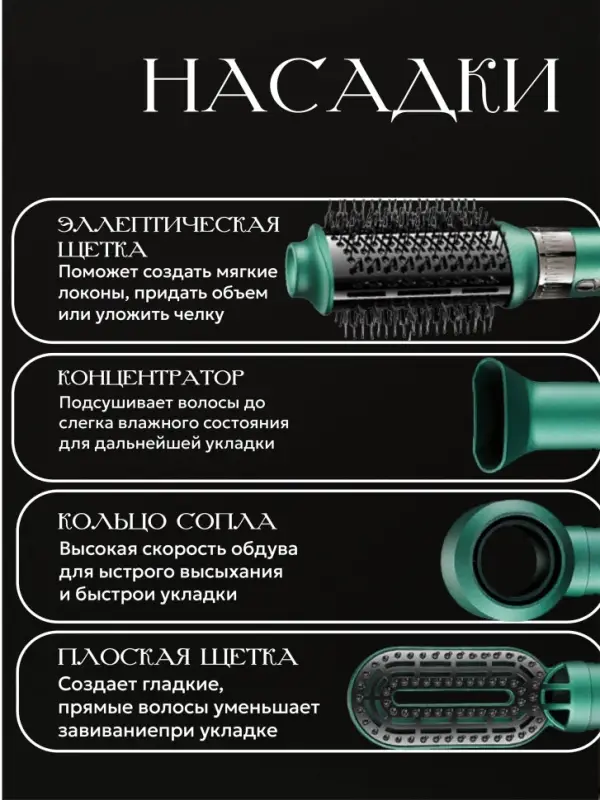 НАСАДКИ

ЭЛЛЕПТИЧЕСКАЯ ЩЕТКА
Поможет создать мягкие локоны, придать объем или уложить челку

КОНЦЕНТРАТОР
Подсушивает волосы до слегка влажного состояния для дальнейшей укладки

КОЛЬЦО СОПЛА
Высокая скорость обдува для ыстрого высыхания и быстрои укладки

ПЛОСКАЯ ЩЕТКА
Создает гладкие, прямые волосы уменьшает завиваниепри укладке