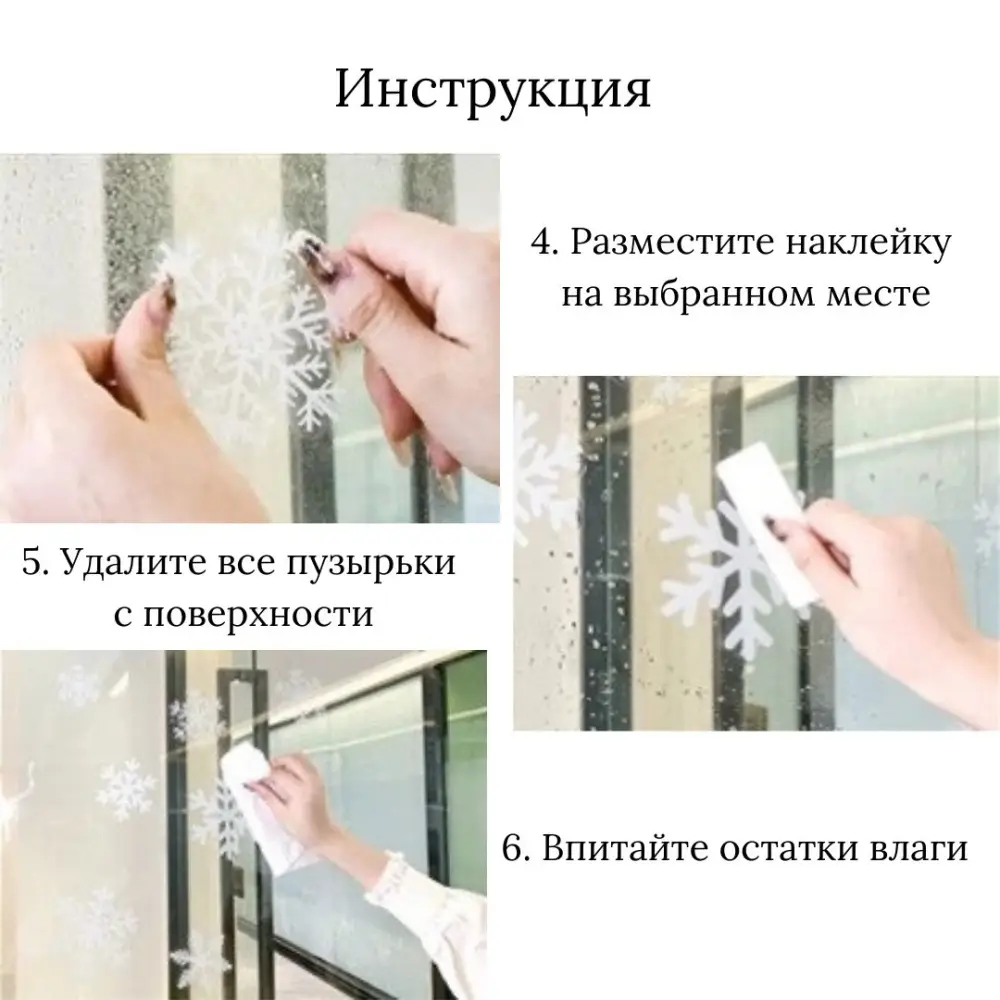 Инструкция

4. Разместите наклейку на выбранном месте

5. Удалите все пузырьки с поверхности

6. Впитайте остатки влаги