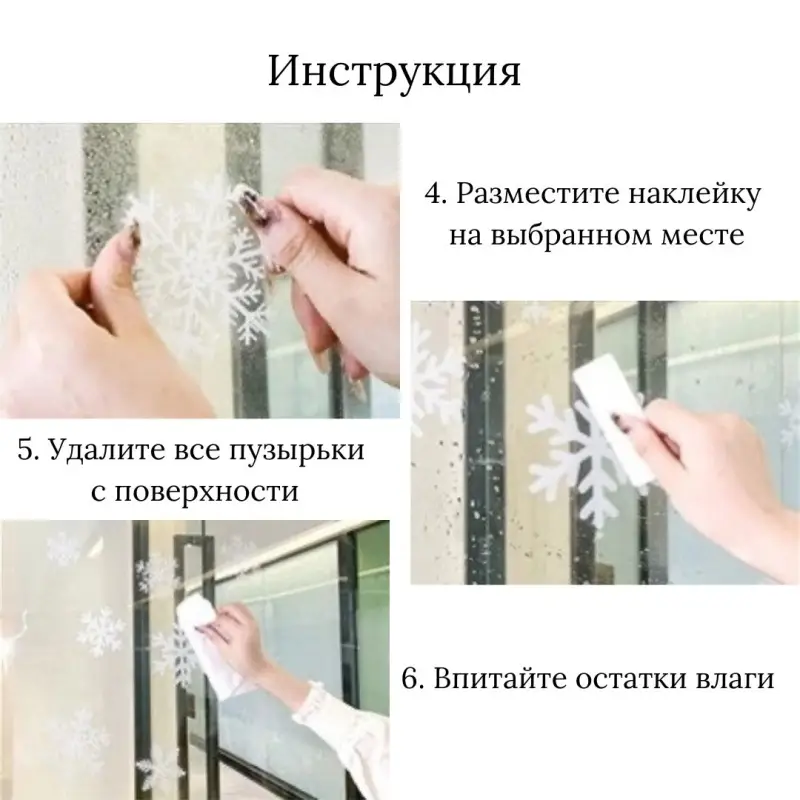 Инструкция

4. Разместите наклейку на выбранном месте

5. Удалите все пузырьки с поверхности

6. Впитайте остатки влаги