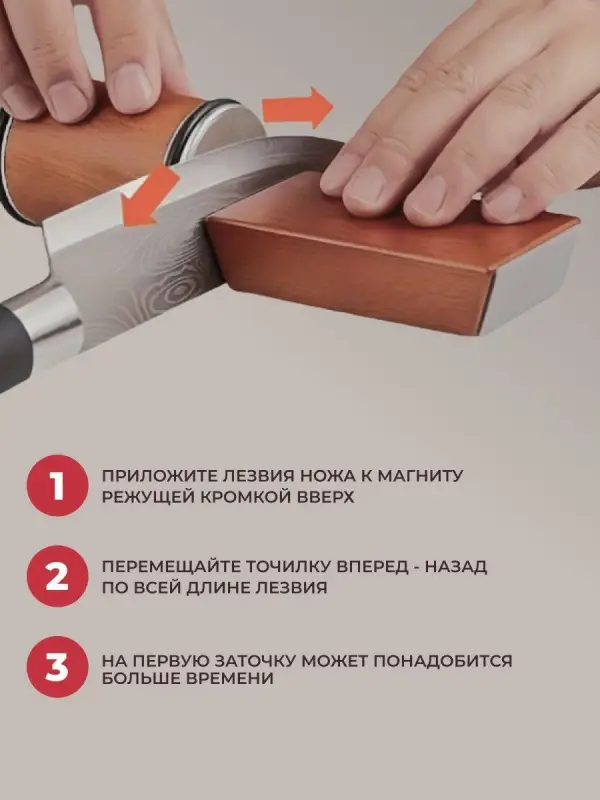 1
ПРИЛОЖИТЕ ЛЕЗВИЯ НОЖА К МАГНИТУ РЕЖУЩЕЙ КРОМКОЙ ВВЕРХ

2
ПЕРЕМЕЩАЙТЕ ТОЧИЛКУ ВПЕРЕД - НАЗАД ПО ВСЕЙ ДЛИНЕ ЛЕЗВИЯ

3
НА ПЕРВУЮ ЗАТОЧКУ МОЖЕТ ПОНАДОБИТСЯ БОЛЬШЕ ВРЕМЕНИ