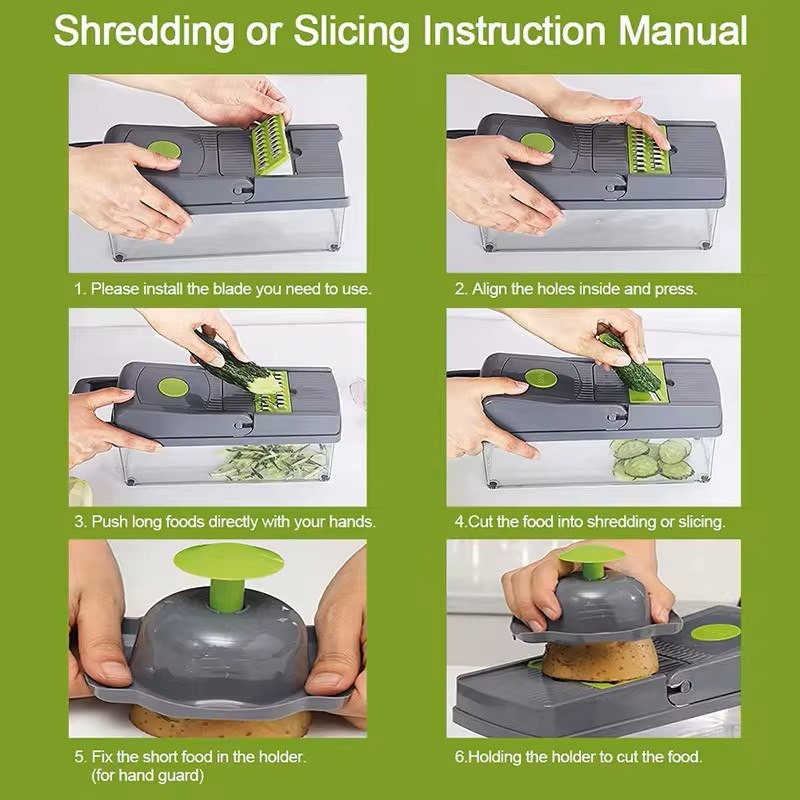 Shredding or Slicing Instruction Manual

1. Please install the blade you need to use.

2. Align the holes inside and press.

3. Push long foods directly with your hands.

4.Cut the food into shredding or slicing.

5. Fix the short food in the holder. (for hand guard)

6.Holding the holder to cut the food.