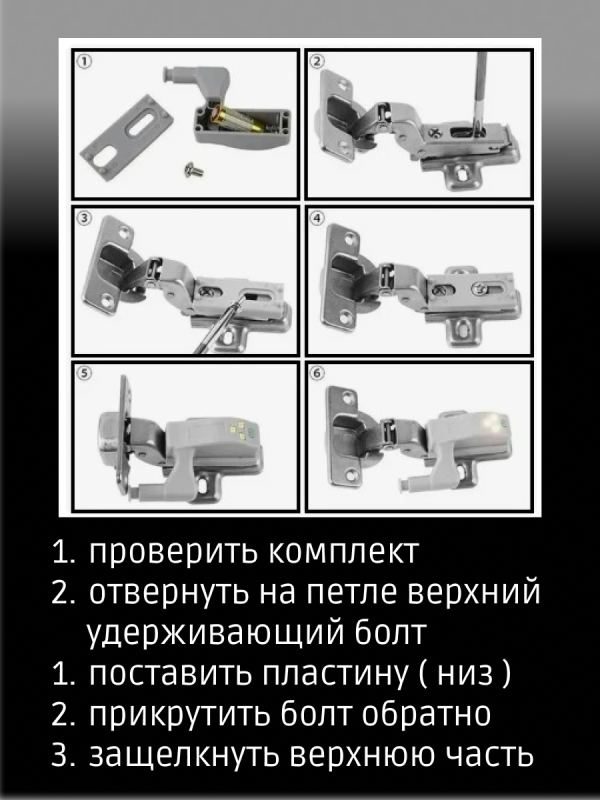 ①
②
③
④
⑤
⑥

1. проверить комплект
2. отвернуть на петле верхний удерживающий болт
1. поставить пластину ( низ )
2. прикрутить болт обратно
3. защелкнуть верхнюю часть