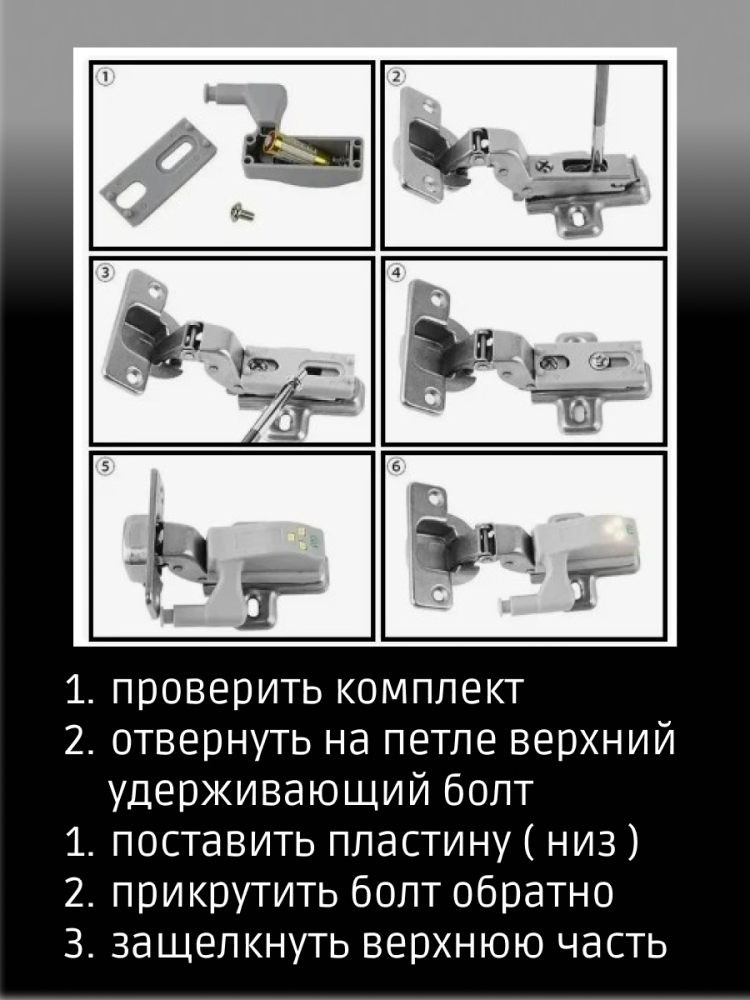 ①

②

③

④

⑤

⑥

1. проверить комплект
2. отвернуть на петле верхний удерживающий болт
1. поставить пластину ( низ )
2. прикрутить болт обратно
3. защелкнуть верхнюю часть