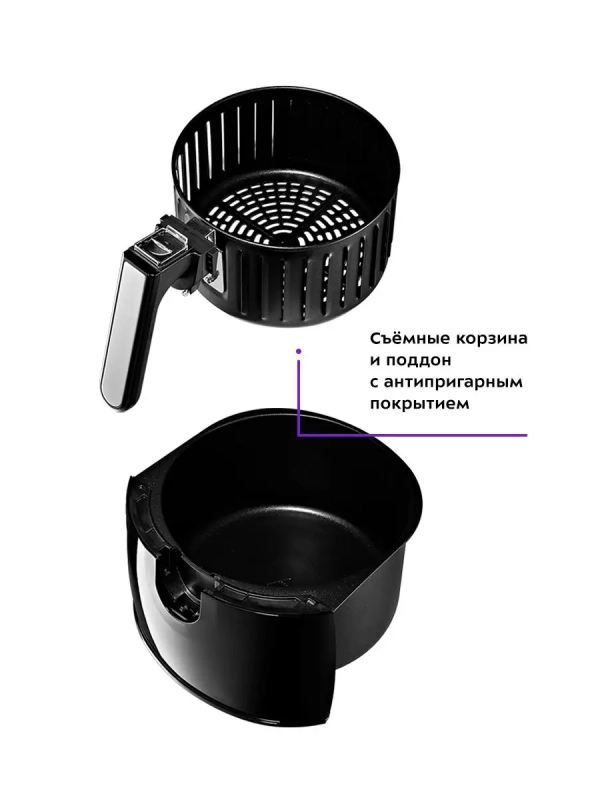 Съёмные корзина и поддон с антипригарным покрытием