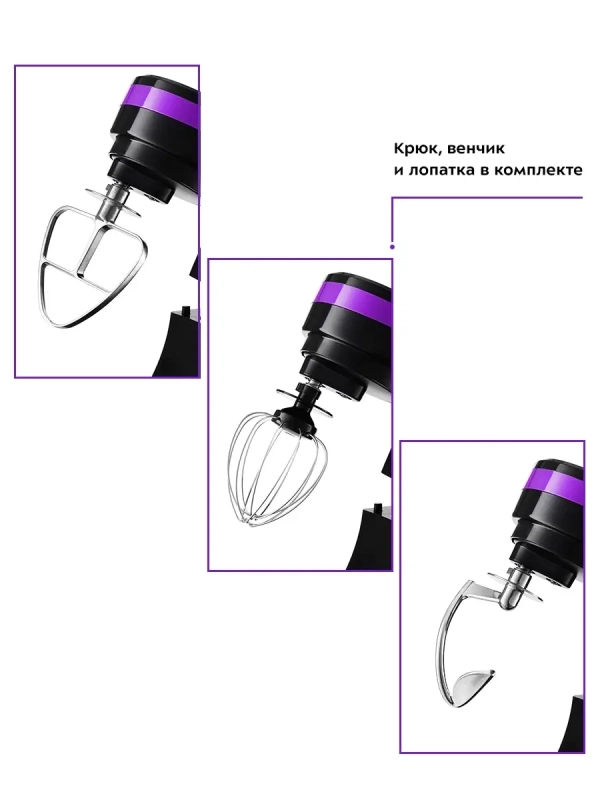 Крюк, венчик и лопатка в комплекте