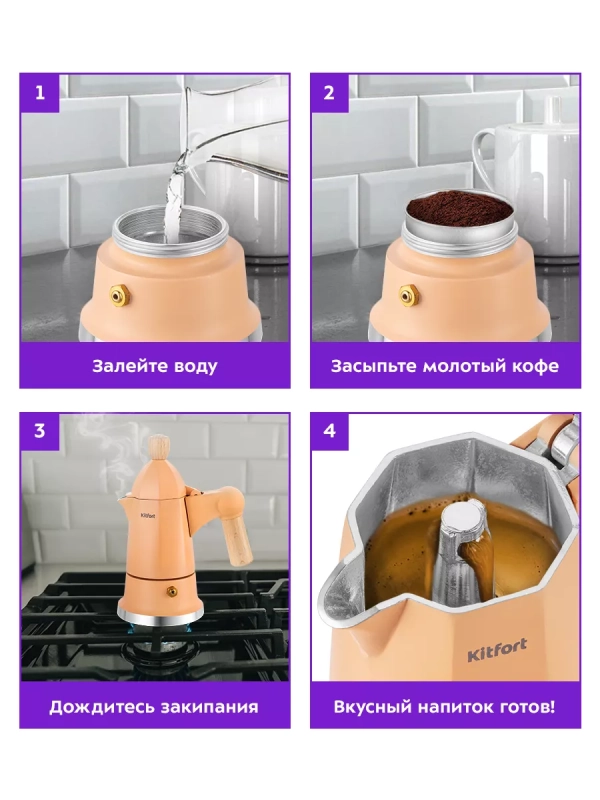 1

Залейте воду

2

Засыпьте молотый кофе

3

Kitfort

Дождитесь закипания

4

Kitfort

Вкусный напиток готов!