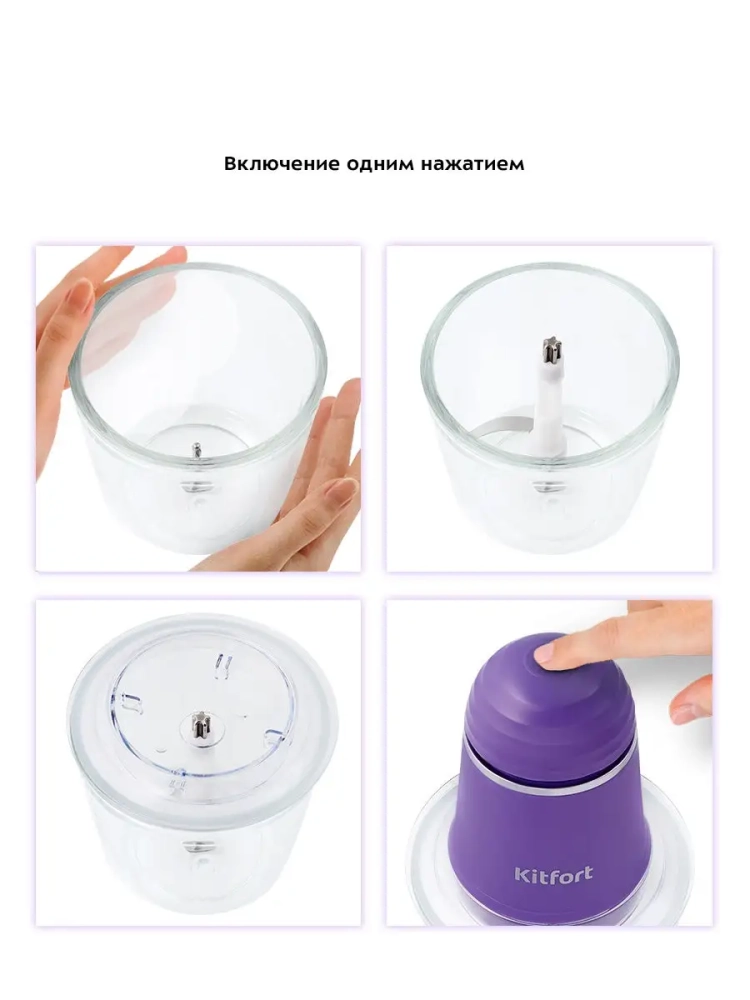 Включение одним нажатием

Kitfort