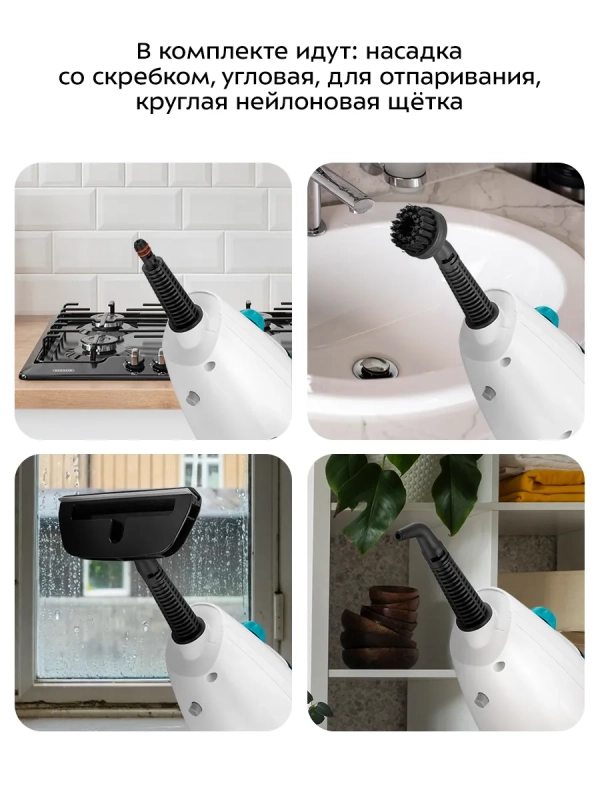 В комплекте идут: насадка со скребком, угловая, для отпаривания, круглая нейлоновая щётка