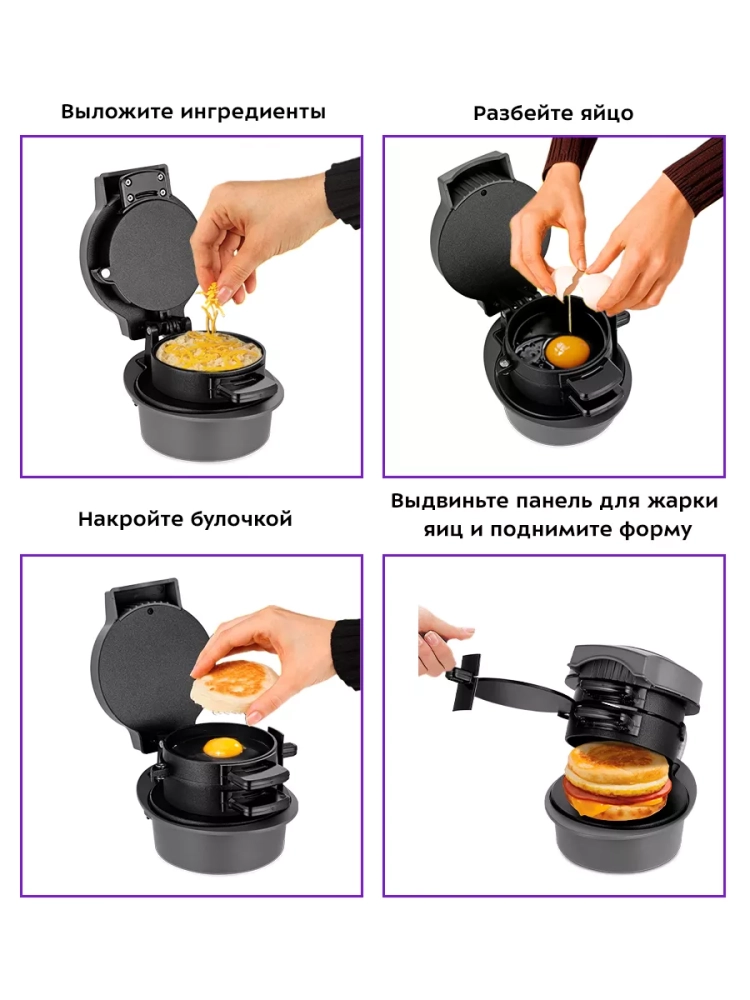 Выложите ингредиенты

Разбейте яйцо

Накройте булочкой

Выдвиньте панель для жарки яиц и поднимите форму