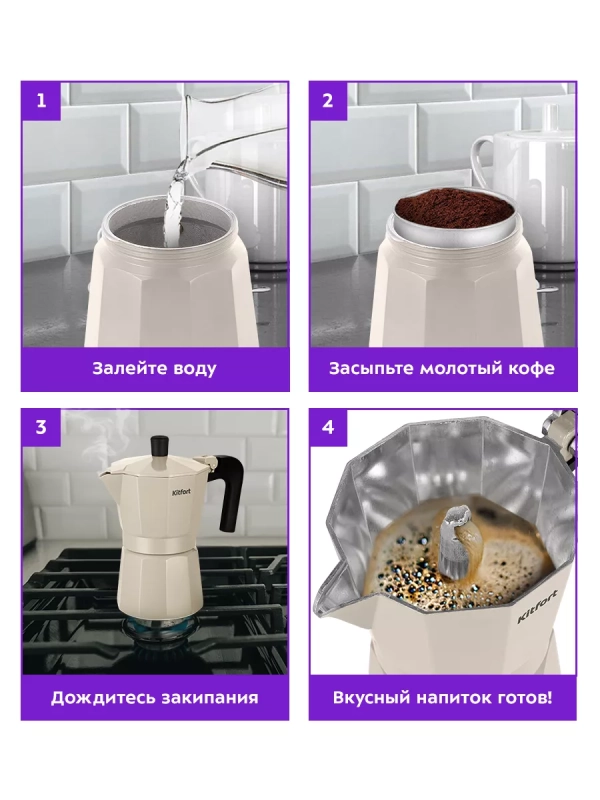 1

Залейте воду

2

Засыпьте молотый кофе

3

Kitfort

Дождитесь закипания

4

Kitfort

Вкусный напиток готов!