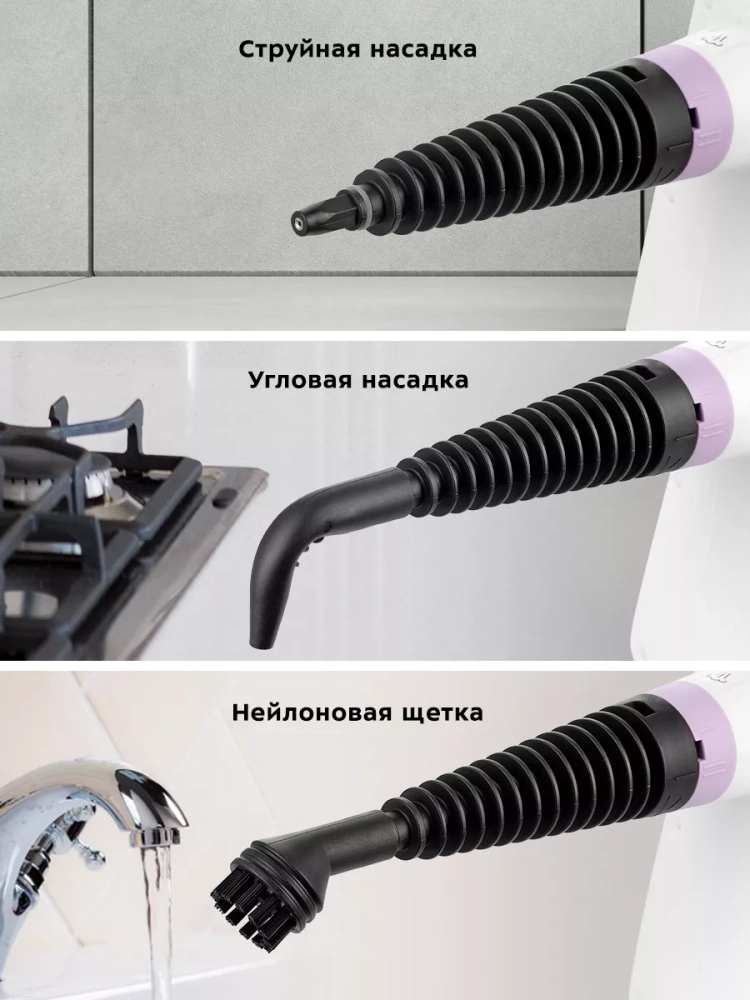 Струйная насадка

Угловая насадка

Нейлоновая щетка