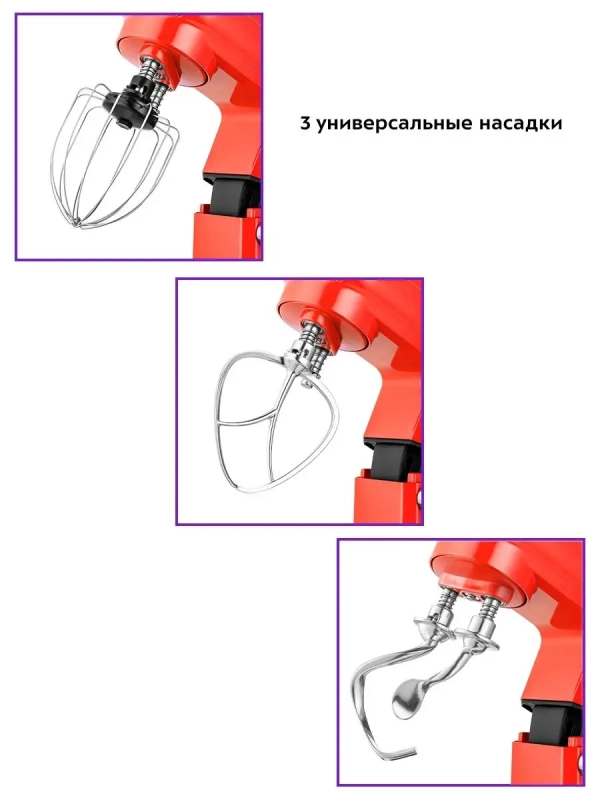 3 универсальные насадки