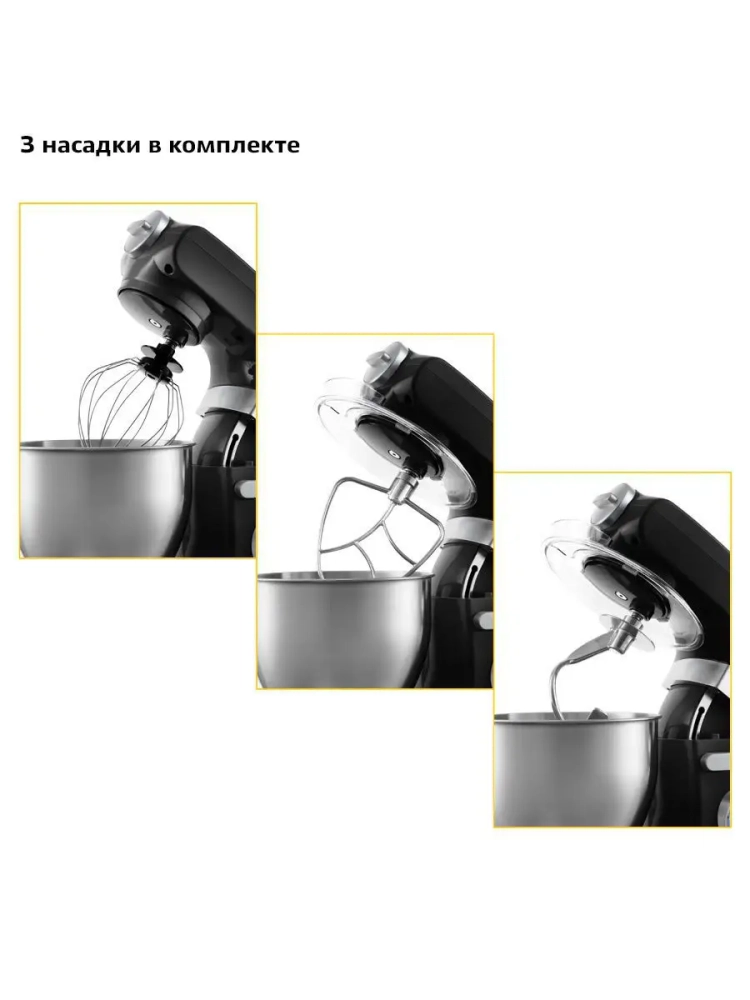 3 насадки в комплекте