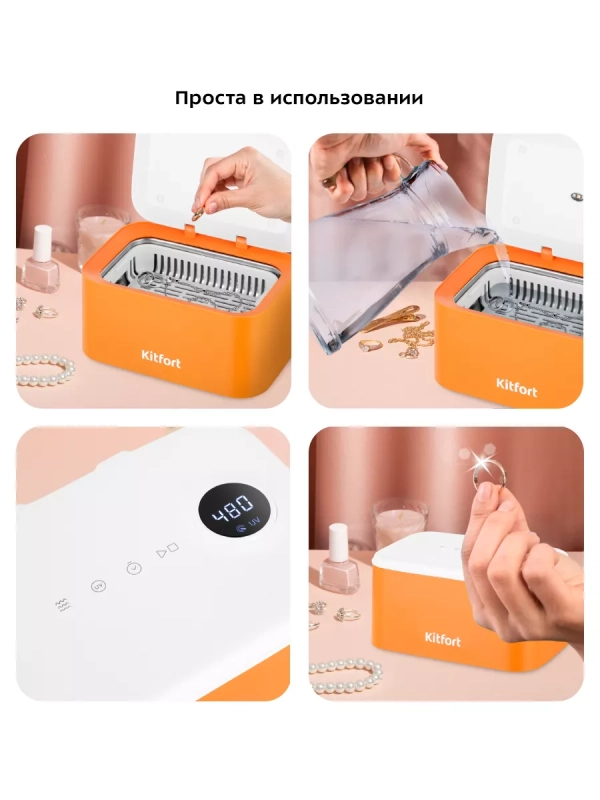 Проста в использовании

Kitfort

Kitfort

480
UV

UV

Kitfort