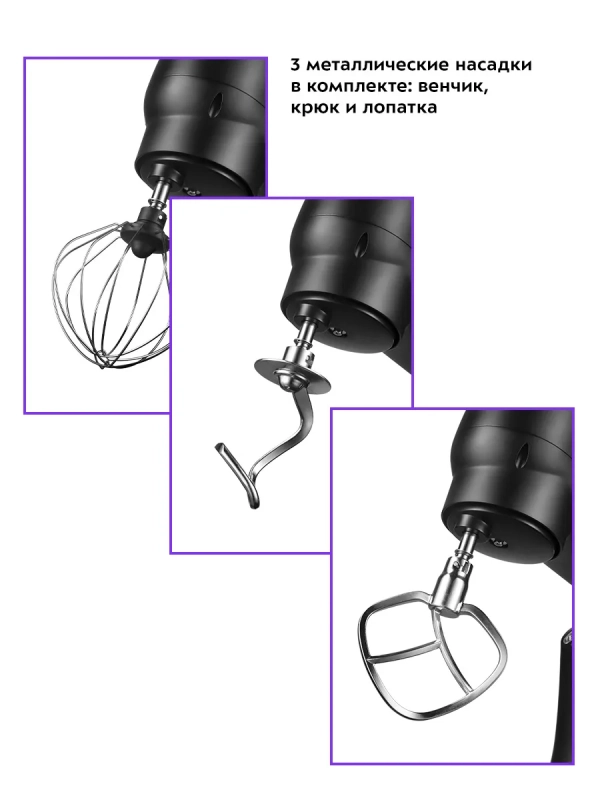 3 металлические насадки в комплекте: венчик, крюк и лопатка