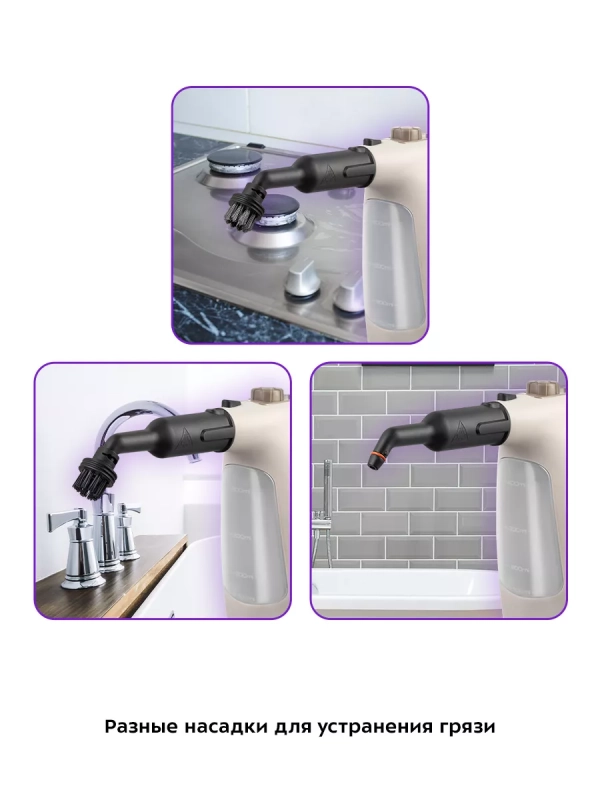 Разные насадки для устранения грязи