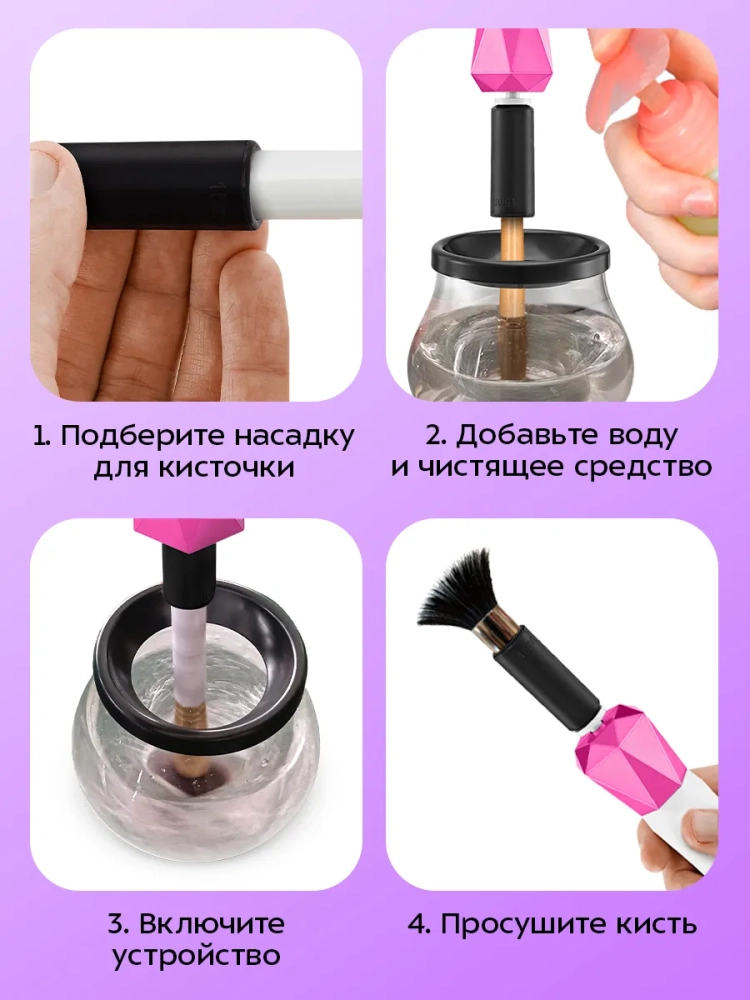 1. Подберите насадку для кисточки

2. Добавьте воду и чистящее средство

3. Включите устройство

4. Просушите кисть