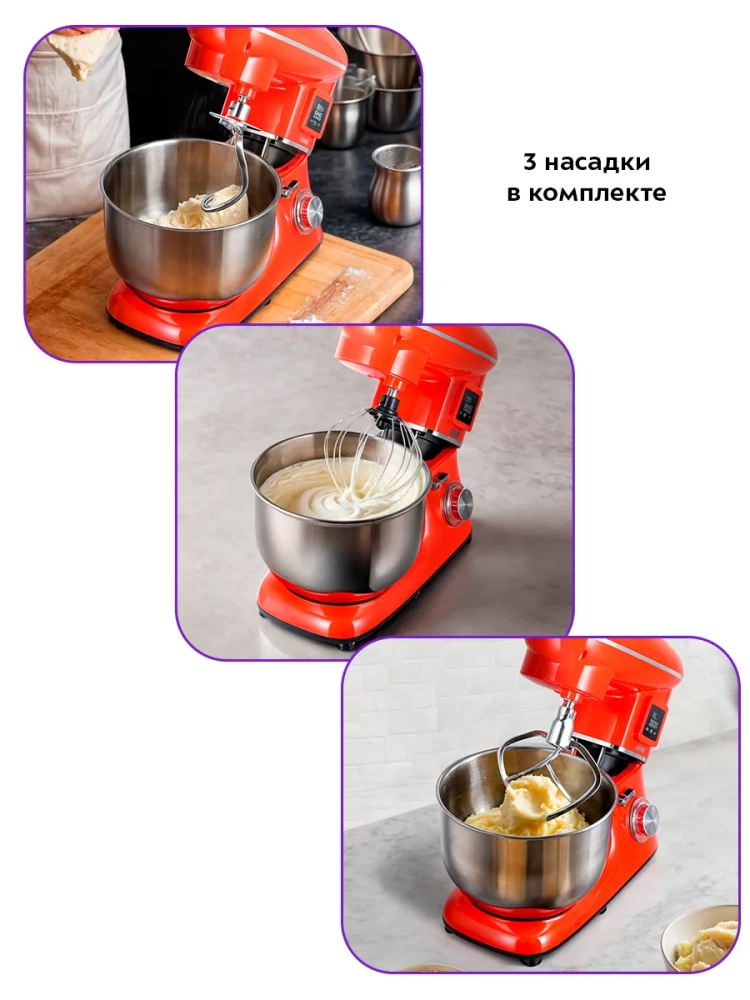 3 насадки
в комплекте