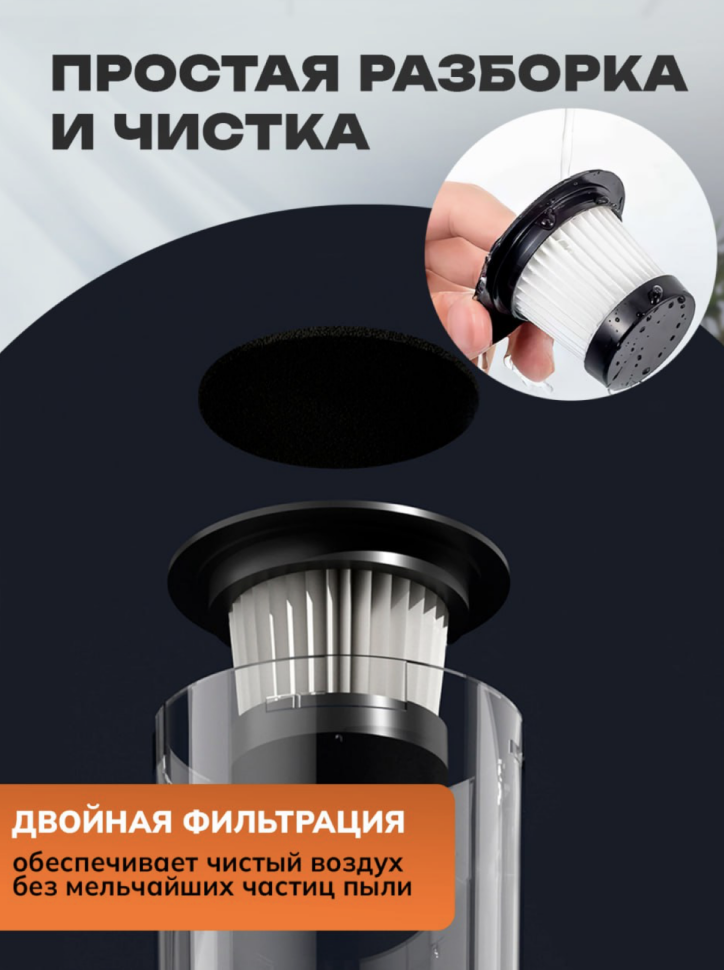 ПРОСТАЯ РАЗБОРКА И ЧИСТКА

ДВОЙНАЯ ФИЛЬТРАЦИЯ

обеспечивает чистый воздух без мельчайших частиц пыли