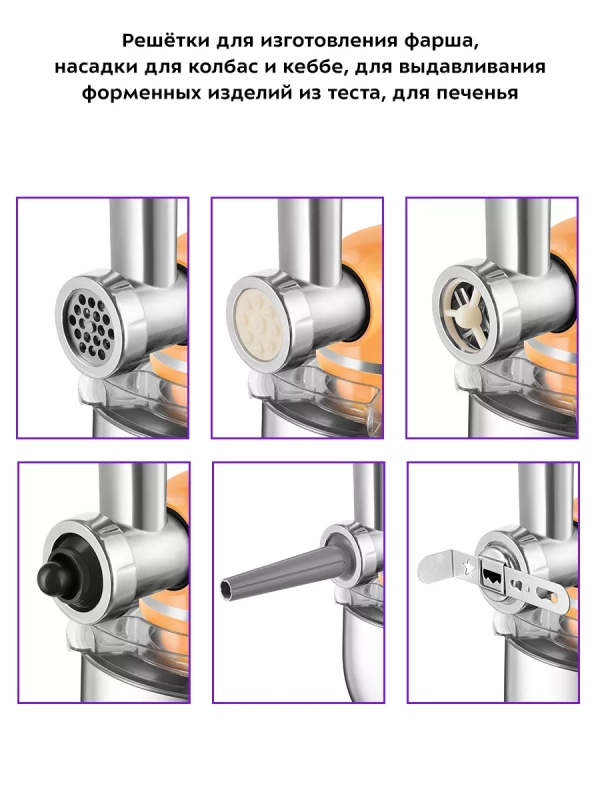 Решётки для изготовления фарша, насадки для колбас и кеббе, для выдавливания форменных изделий из теста, для печенья