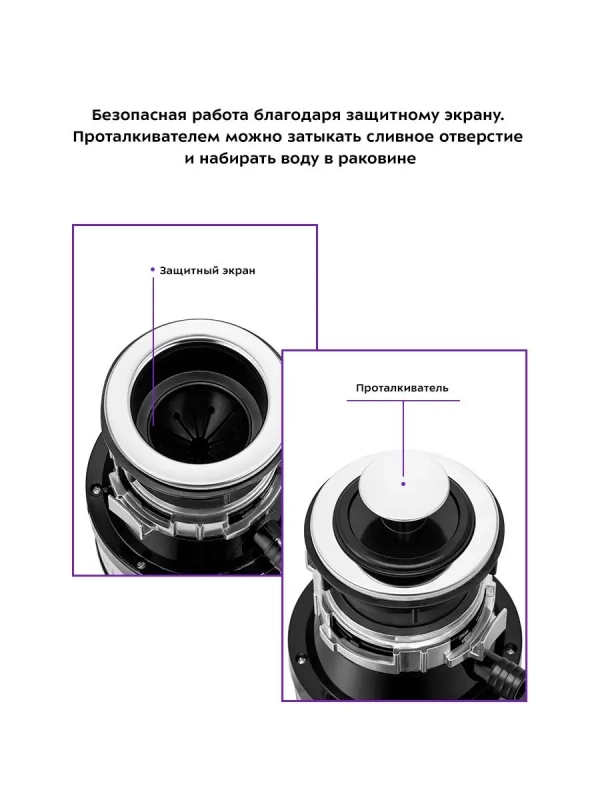 Безопасная работа благодаря защитному экрану. Проталкивателем можно затыкать сливное отверстие и набирать воду в раковине

Защитный экран

Проталкиватель