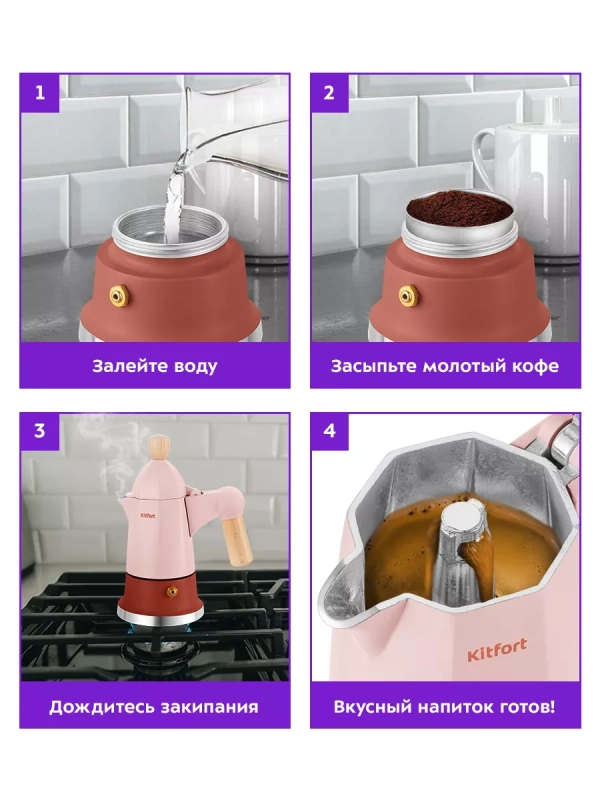 1

Залейте воду

2

Засыпьте молотый кофе

3

Kitfort

Дождитесь закипания

4

Kitfort

Вкусный напиток готов!