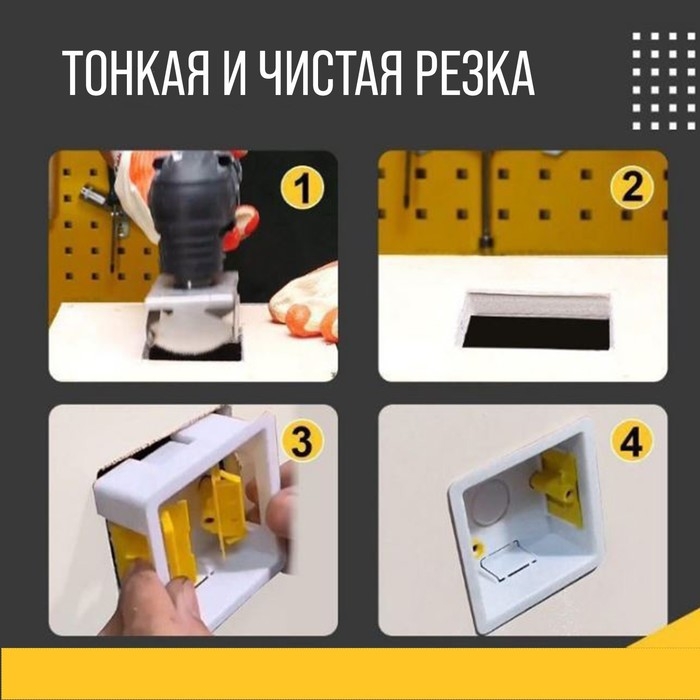 ТОНКАЯ И ЧИСТАЯ РЕЗКА

1

2

3

4