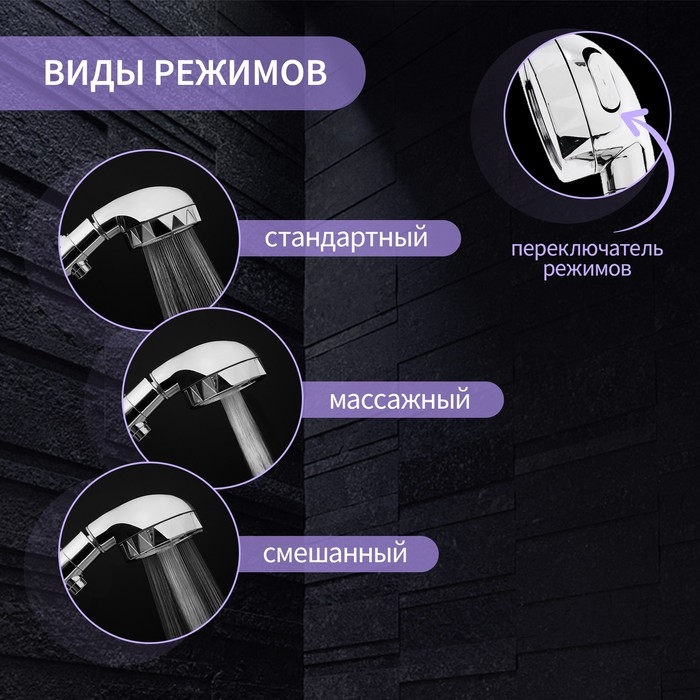 ВИДЫ РЕЖИМОВ

переключатель режимов

стандартный

массажный

смешанный