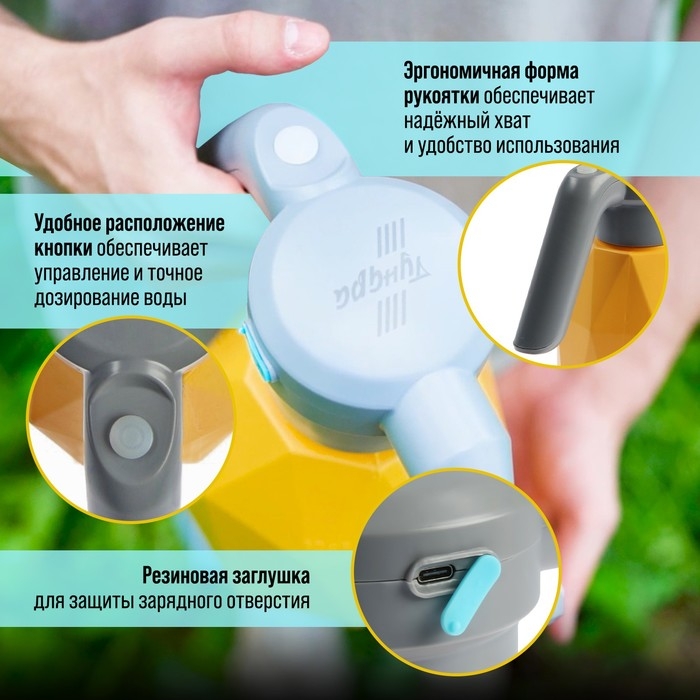 Эргономичная форма рукоятки обеспечивает надёжный хват и удобство использования

Удобное расположение кнопки обеспечивает управление и точное дозирование воды

Тундра

Резиновая заглушка для защиты зарядного отверстия