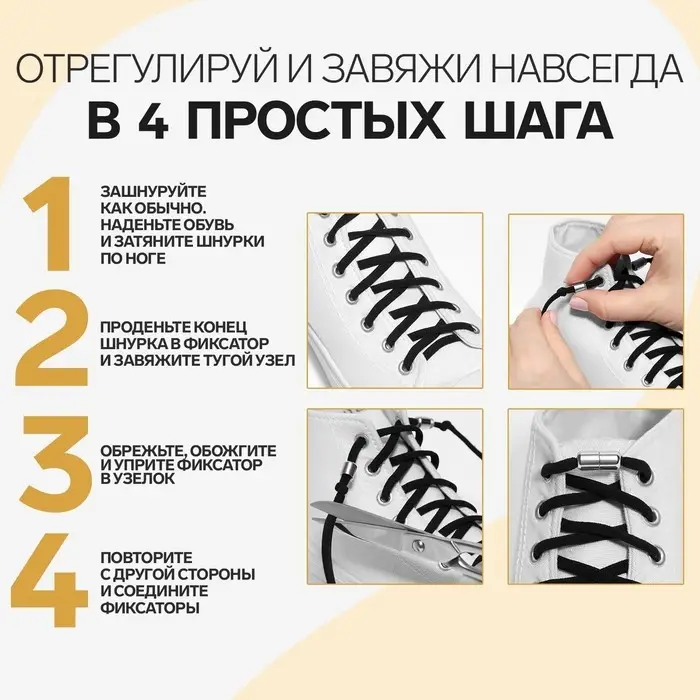 ОТРЕГУЛИРУЙ И ЗАВЯЖИ НАВСЕГДА
В 4 ПРОСТЫХ ШАГА

1
ЗАШНУРУЙТЕ КАК ОБЫЧНО. НАДЕНЬТЕ ОБУВЬ И ЗАТЯНИТЕ ШНУРКИ ПО НОГЕ

2
ПРОДЕНЬТЕ КОНЕЦ ШНУРКА В ФИКСАТОР И ЗАВЯЖИТЕ ТУГОЙ УЗЕЛ

3
ОБРЕЖЬТЕ, ОБОЖГИТЕ И УПРИТЕ ФИКСАТОР В УЗЕЛОК

4
ПОВТОРИТЕ С ДРУГОЙ СТОРОНЫ И СОЕДИНИТЕ ФИКСАТОРЫ