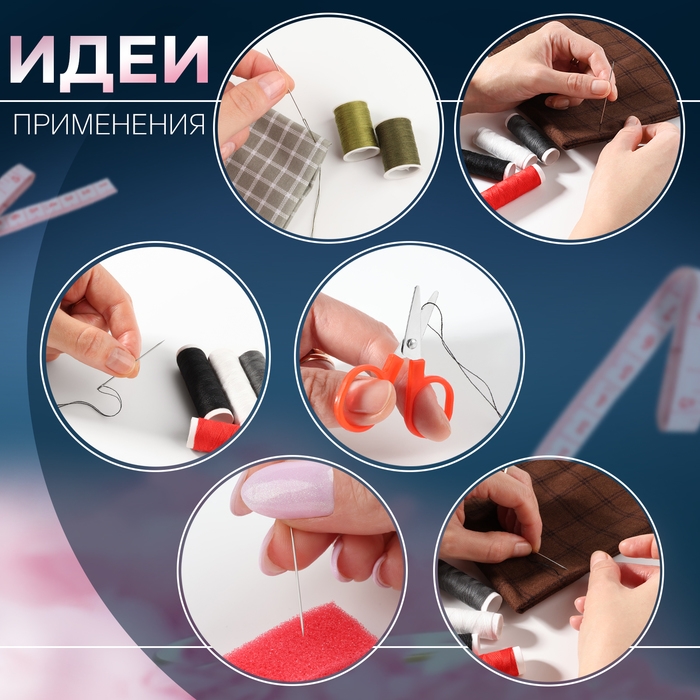 ИДЕИ
ПРИМЕНЕНИЯ