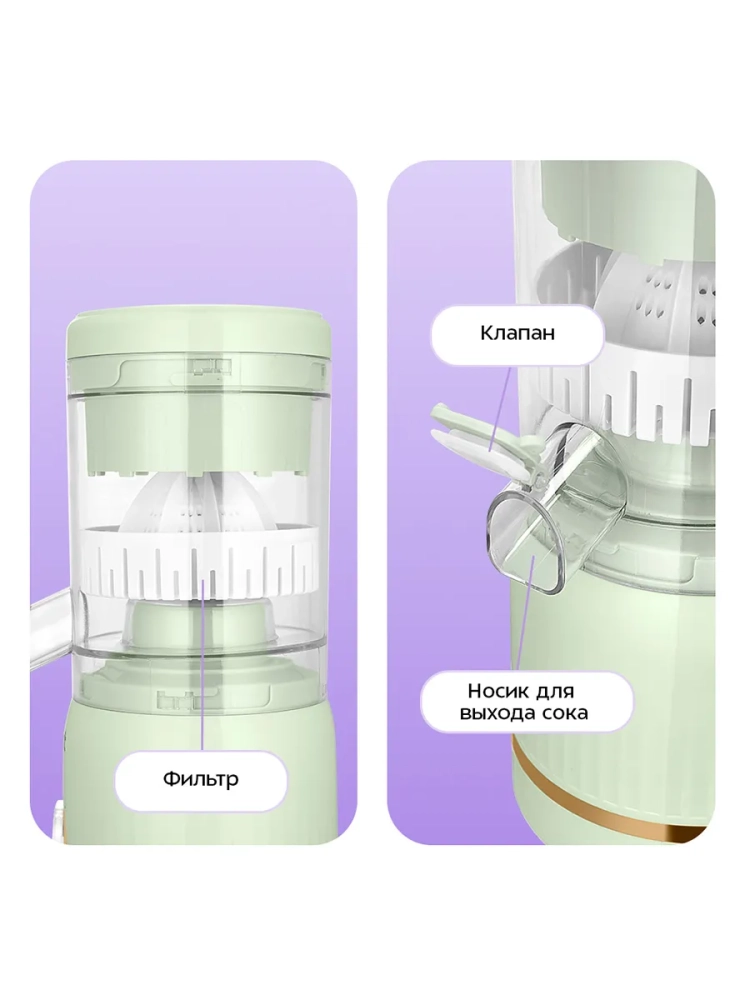 Фильтр

Клапан

Носик для выхода сока