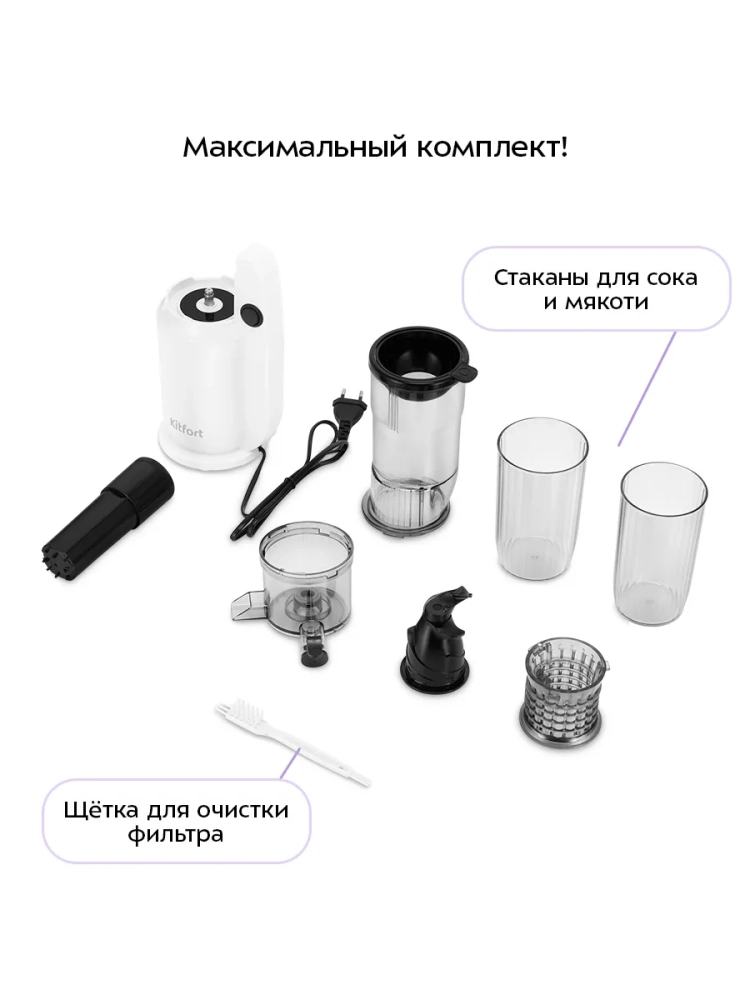 Максимальный комплект!

Стаканы для сока и мякоти

Kitfort

Щётка для очистки фильтра