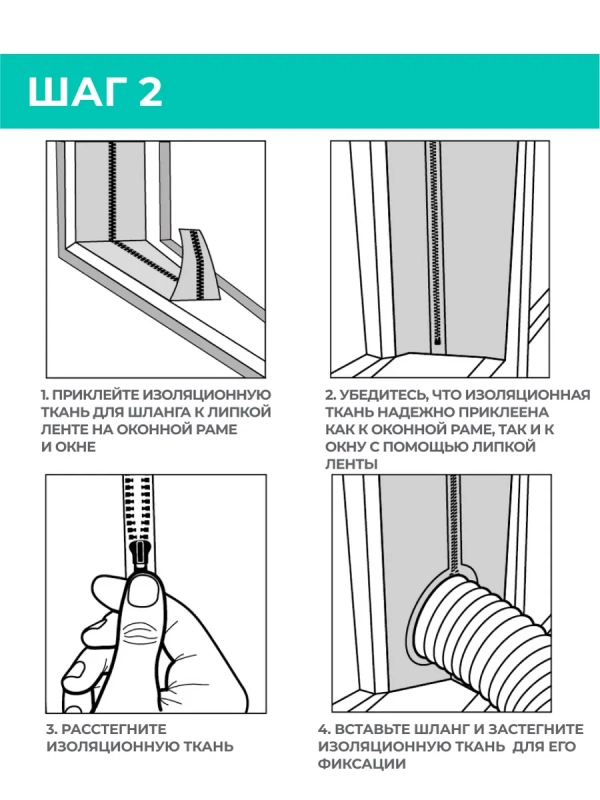 ШАГ 2

1. ПРИКЛЕЙТЕ ИЗОЛЯЦИОННУЮ ТКАНЬ ДЛЯ ШЛАНГА К ЛИПКОЙ ЛЕНТЕ НА ОКОННОЙ РАМЕ И ОКНЕ

2. УБЕДИТЕСЬ, ЧТО ИЗОЛЯЦИОННАЯ ТКАНЬ НАДЕЖНО ПРИКЛЕЕНА КАК К ОКОННОЙ РАМЕ, ТАК И К ОКНУ С ПОМОЩЬЮ ЛИПКОЙ ЛЕНТЫ

3. РАССТЕГНИТЕ ИЗОЛЯЦИОННУЮ ТКАНЬ

4. ВСТАВЬТЕ ШЛАНГ И ЗАСТЕГНИТЕ ИЗОЛЯЦИОННУЮ ТКАНЬ ДЛЯ ЕГО ФИКСАЦИИ