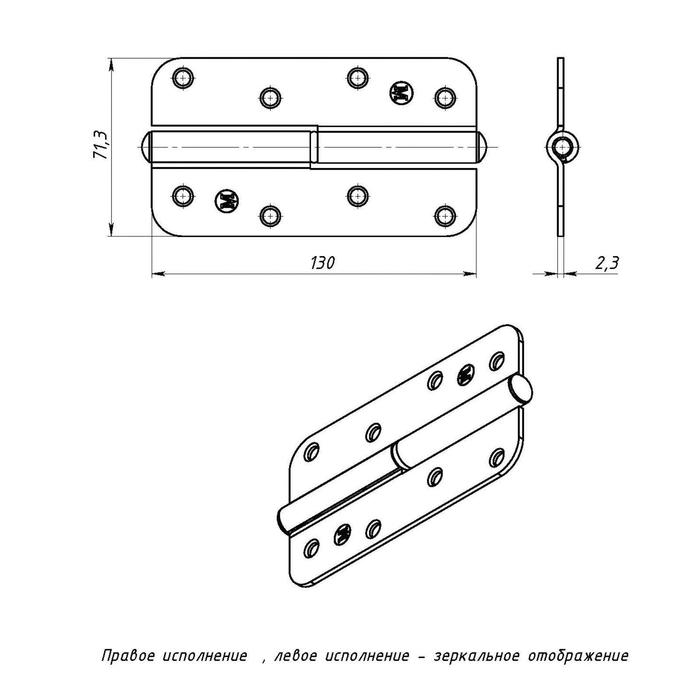 71,3

130

2,3

Правое исполнение , левое исполнение – зеркальное отображение