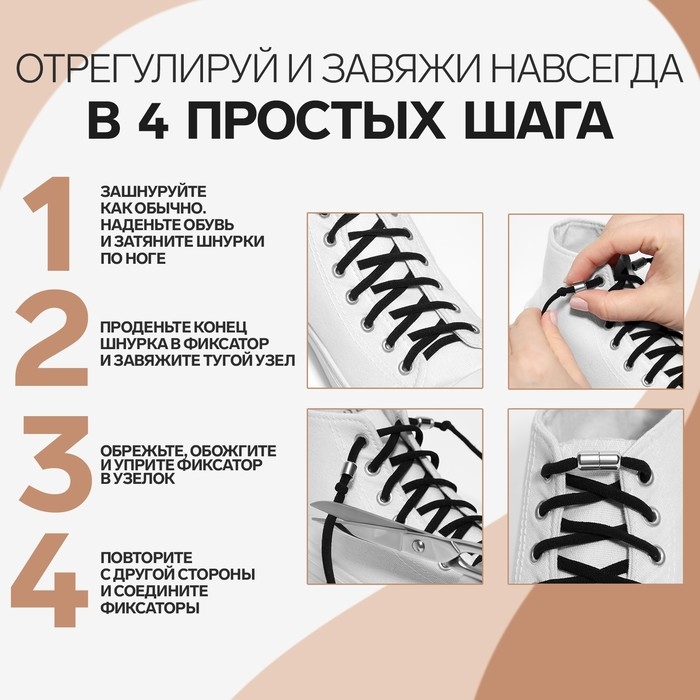 ОТРЕГУЛИРУЙ И ЗАВЯЖИ НАВСЕГДА
В 4 ПРОСТЫХ ШАГА

1
ЗАШНУРУЙТЕ КАК ОБЫЧНО. НАДЕНЬТЕ ОБУВЬ И ЗАТЯНИТЕ ШНУРКИ ПО НОГЕ

2
ПРОДЕНЬТЕ КОНЕЦ ШНУРКА В ФИКСАТОР И ЗАВЯЖИТЕ ТУГОЙ УЗЕЛ

3
ОБРЕЖЬТЕ, ОБОЖГИТЕ И УПРИТЕ ФИКСАТОР В УЗЕЛОК

4
ПОВТОРИТЕ С ДРУГОЙ СТОРОНЫ И СОЕДИНИТЕ ФИКСАТОРЫ