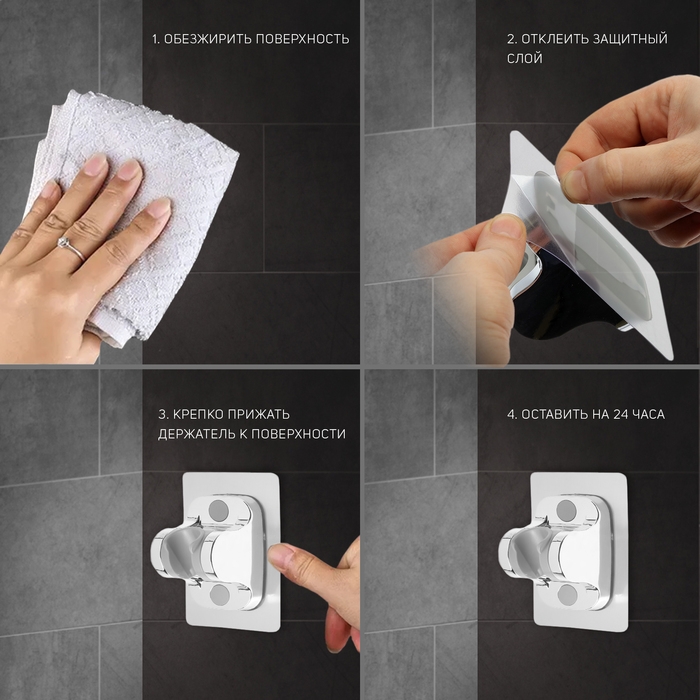 1. ОБЕЗЖИРИТЬ ПОВЕРХНОСТЬ

2. ОТКЛЕИТЬ ЗАЩИТНЫЙ СЛОЙ

3. КРЕПКО ПРИЖАТЬ ДЕРЖАТЕЛЬ К ПОВЕРХНОСТИ

4. ОСТАВИТЬ НА 24 ЧАСА