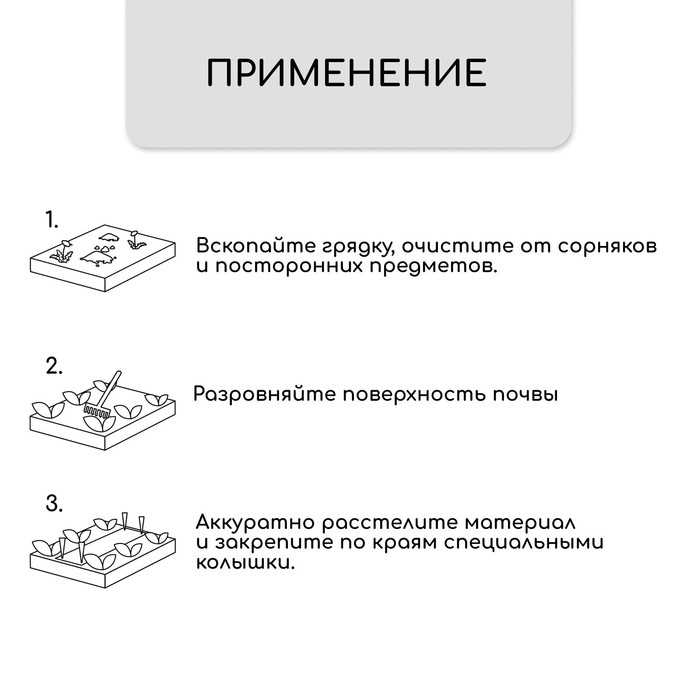 ПРИМЕНЕНИЕ

1.

Вскопайте грядку, очистите от сорняков и посторонних предметов.

2.

Разровняйте поверхность почвы

3.

Аккуратно расстелите материал и закрепите по краям специальными колышки.