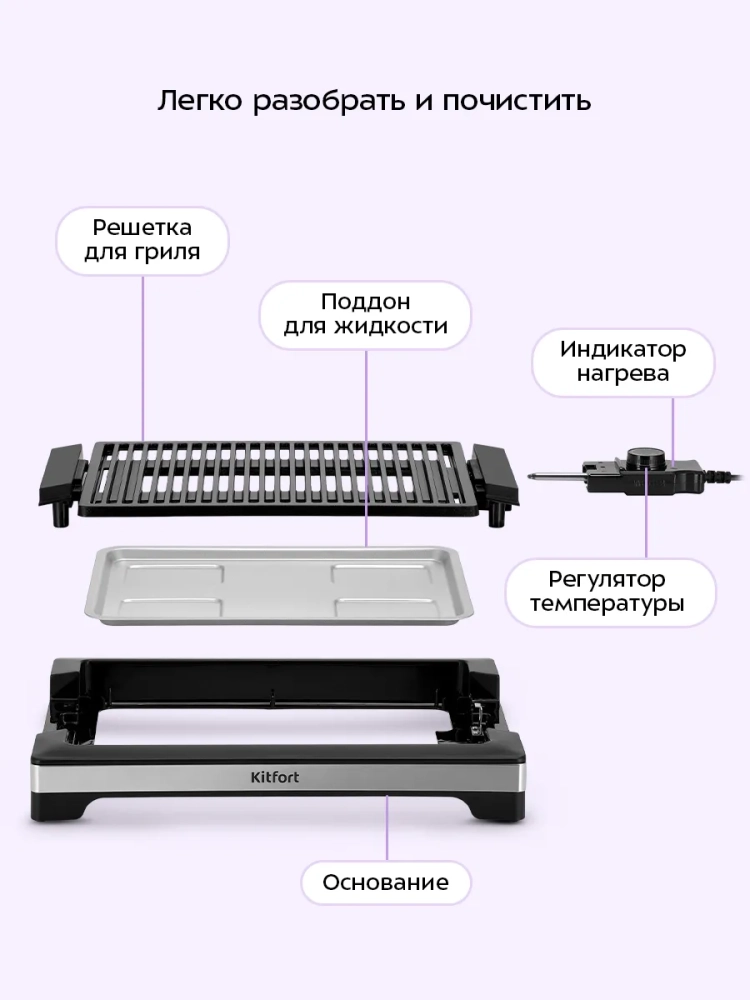 Легко разобрать и почистить

Решетка для гриля

Поддон для жидкости

Индикатор нагрева

Регулятор температуры

Kitfort

Основание