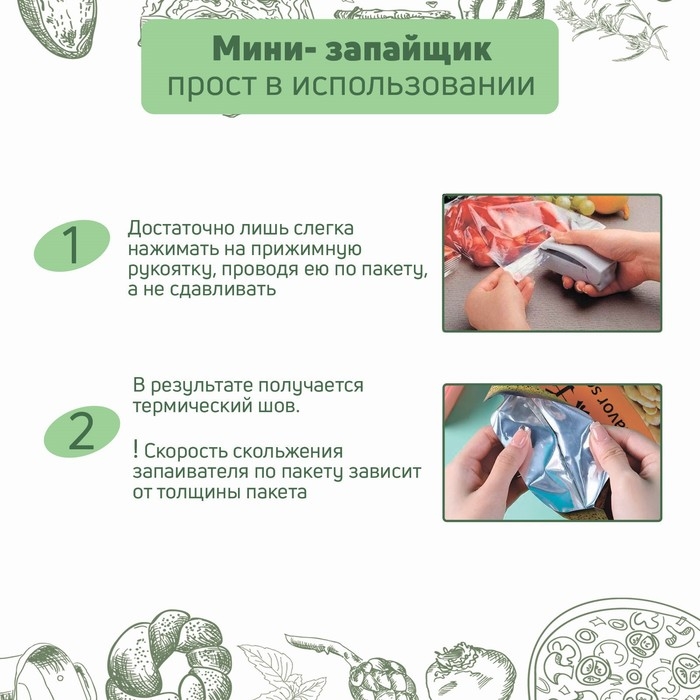 Мини- запайщик
прост в использовании

1

Достаточно лишь слегка нажимать на прижимную рукоятку, проводя ею по пакету, а не сдавливать

2

В результате получается термический шов.

! Скорость скольжения запаивателя по пакету зависит от толщины пакета