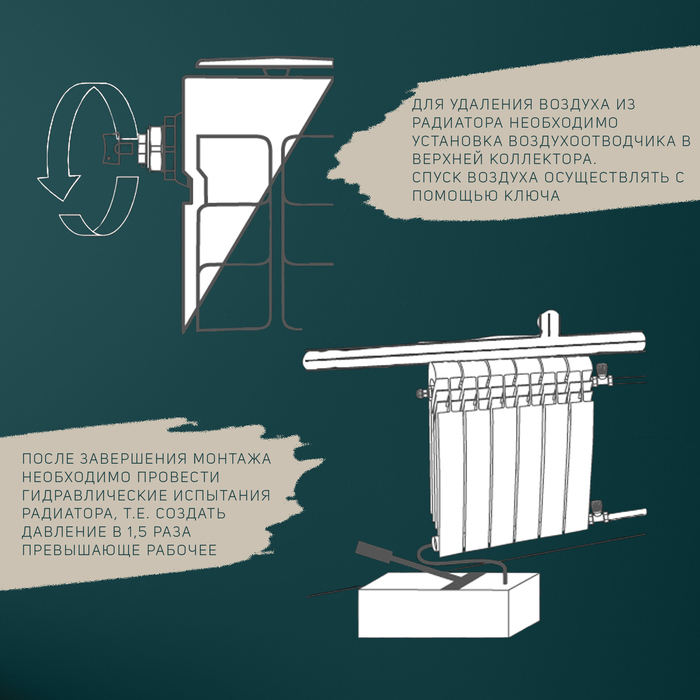 ДЛЯ УДАЛЕНИЯ ВОЗДУХА ИЗ РАДИАТОРА НЕОБХОДИМО УСТАНОВКА ВОЗДУХООТВОДЧИКА В ВЕРХНЕЙ КОЛЛЕКТОРА.
СПУСК ВОЗДУХА ОСУЩЕСТВЛЯТЬ С ПОМОЩЬЮ КЛЮЧА

ПОСЛЕ ЗАВЕРШЕНИЯ МОНТАЖА НЕОБХОДИМО ПРОВЕСТИ ГИДРАВЛИЧЕСКИЕ ИСПЫТАНИЯ РАДИАТОРА, Т.Е. СОЗДАТЬ ДАВЛЕНИЕ В 1,5 РАЗА ПРЕВЫШАЮЩЕ РАБОЧЕЕ