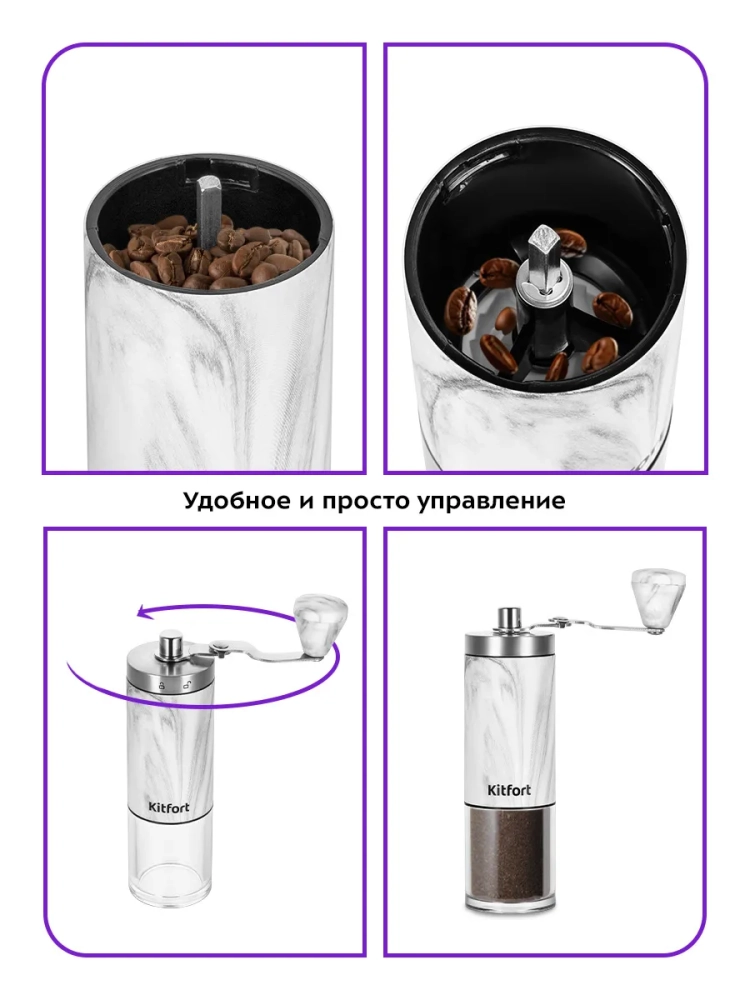 Удобное и просто управление

Kitfort

Kitfort