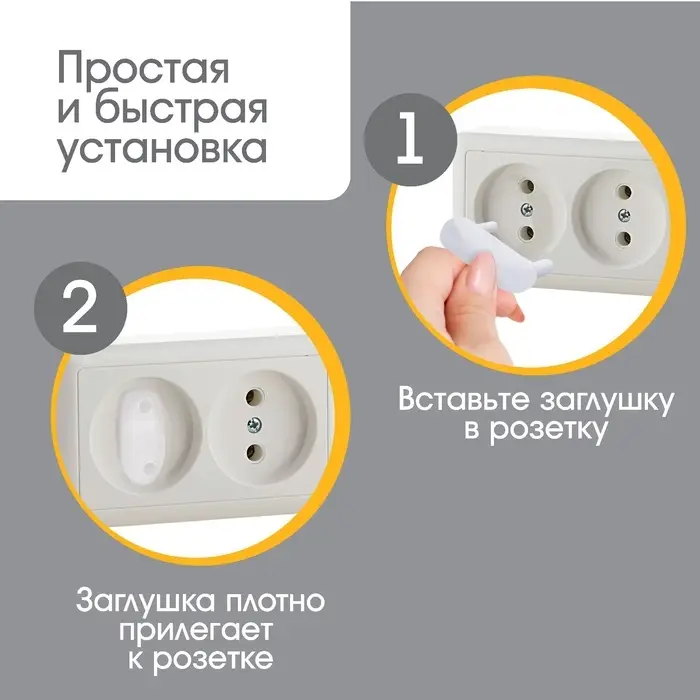 Простая
и быстрая
установка

1

Вставьте заглушку
в розетку

2

Заглушка плотно
прилегает
к розетке