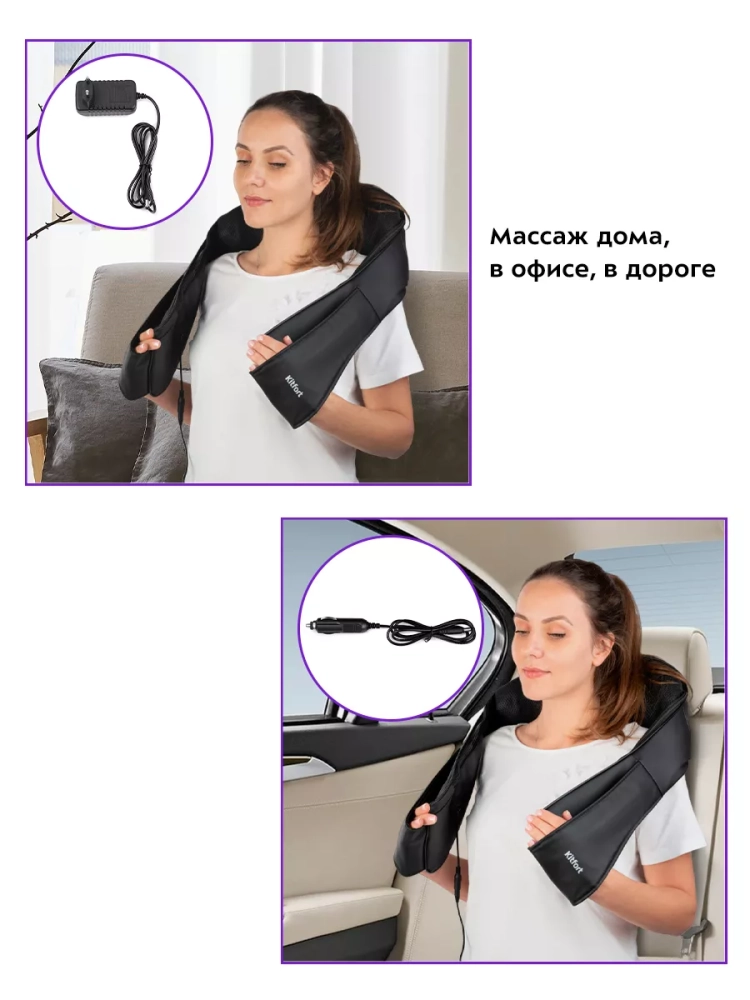 Kitfort

Массаж дома, в офисе, в дороге

Kitfort