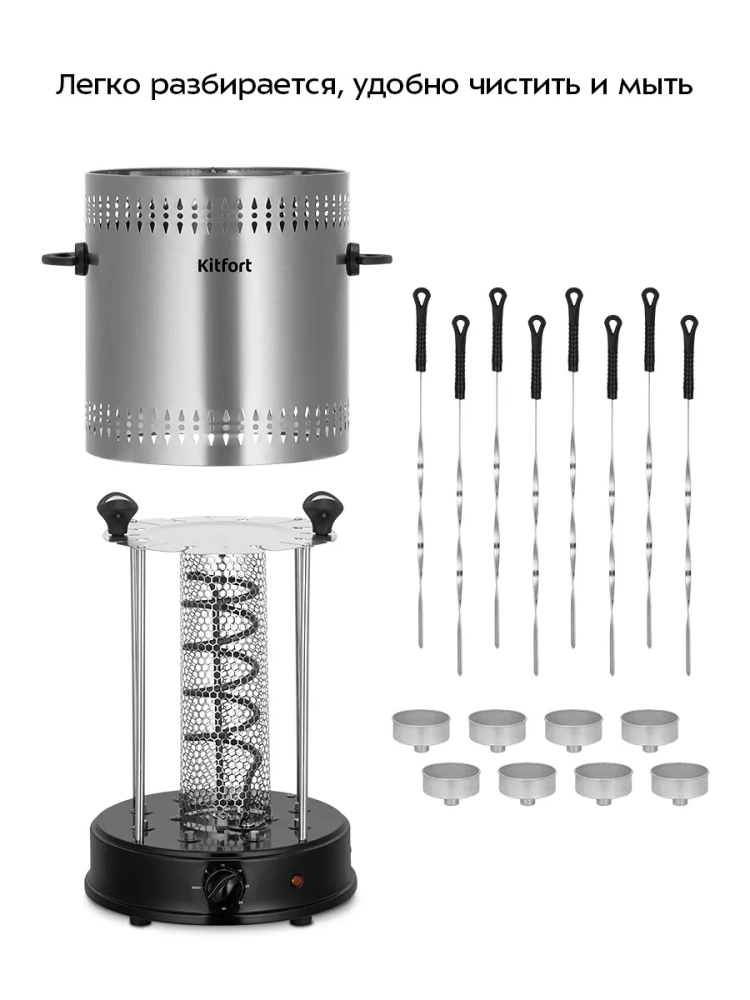 Легко разбирается, удобно чистить и мыть

Kitfort