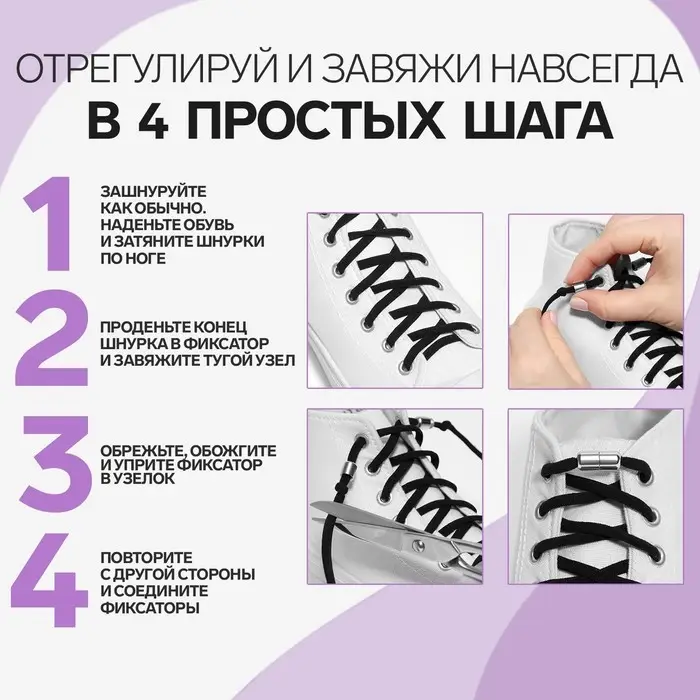 ОТРЕГУЛИРУЙ И ЗАВЯЖИ НАВСЕГДА
В 4 ПРОСТЫХ ШАГА

1
ЗАШНУРУЙТЕ КАК ОБЫЧНО. НАДЕНЬТЕ ОБУВЬ И ЗАТЯНИТЕ ШНУРКИ ПО НОГЕ

2
ПРОДЕНЬТЕ КОНЕЦ ШНУРКА В ФИКСАТОР И ЗАВЯЖИТЕ ТУГОЙ УЗЕЛ

3
ОБРЕЖЬТЕ, ОБОЖГИТЕ И УПРИТЕ ФИКСАТОР В УЗЕЛОК

4
ПОВТОРИТЕ С ДРУГОЙ СТОРОНЫ И СОЕДИНИТЕ ФИКСАТОРЫ