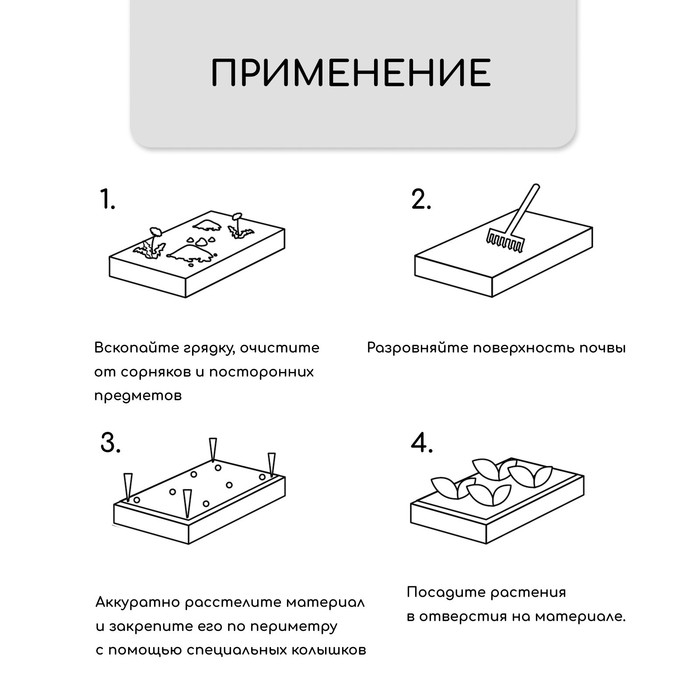 ПРИМЕНЕНИЕ

1.

Вскопайте грядку, очистите от сорняков и посторонних предметов

2.

Разровняйте поверхность почвы

3.

Аккуратно расстелите материал и закрепите его по периметру с помощью специальных колышков

4.

Посадите растения в отверстия на материале.