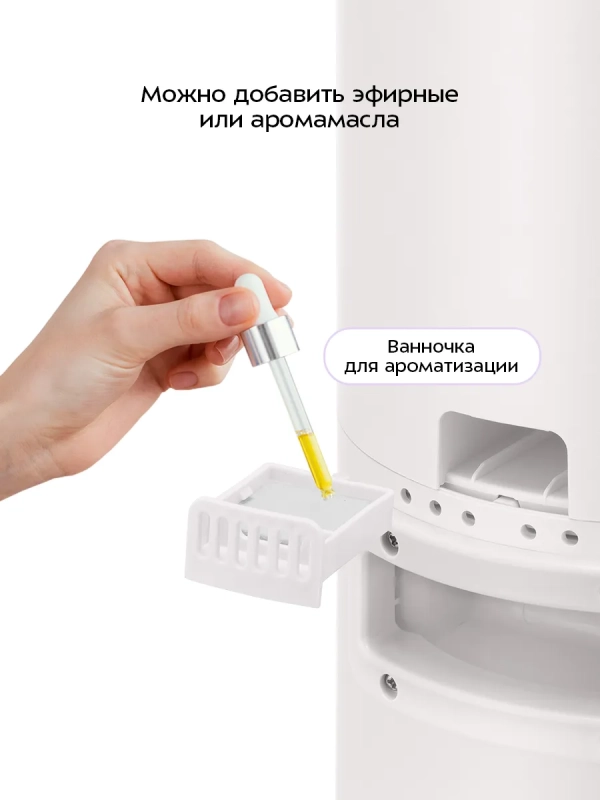 Можно добавить эфирные или аромамасла

Ванночка для ароматизации