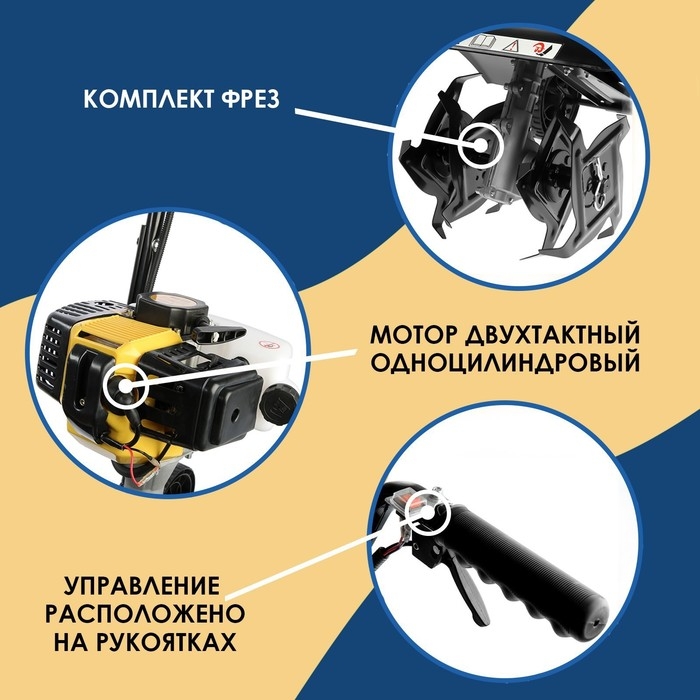 КОМПЛЕКТ ФРЕЗ

МОТОР ДВУХТАКТНЫЙ ОДНОЦИЛИНДРОВЫЙ

УПРАВЛЕНИЕ РАСПОЛОЖЕНО НА РУКОЯТКАХ